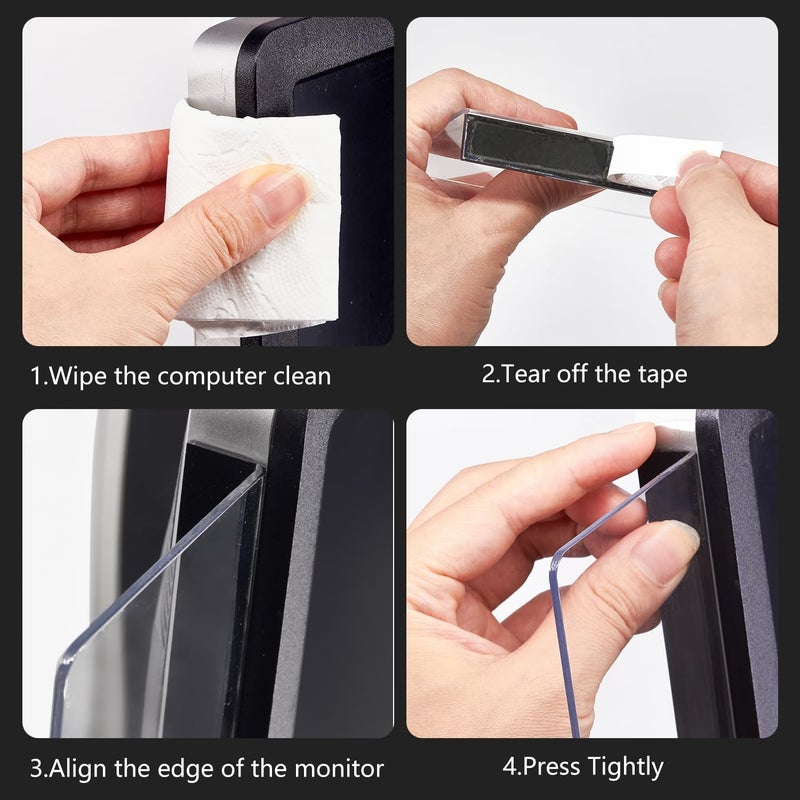 1.Wipe the computer clean

2.Tear off the tape

3.Align the edge of the monitor

4.Press Tightly